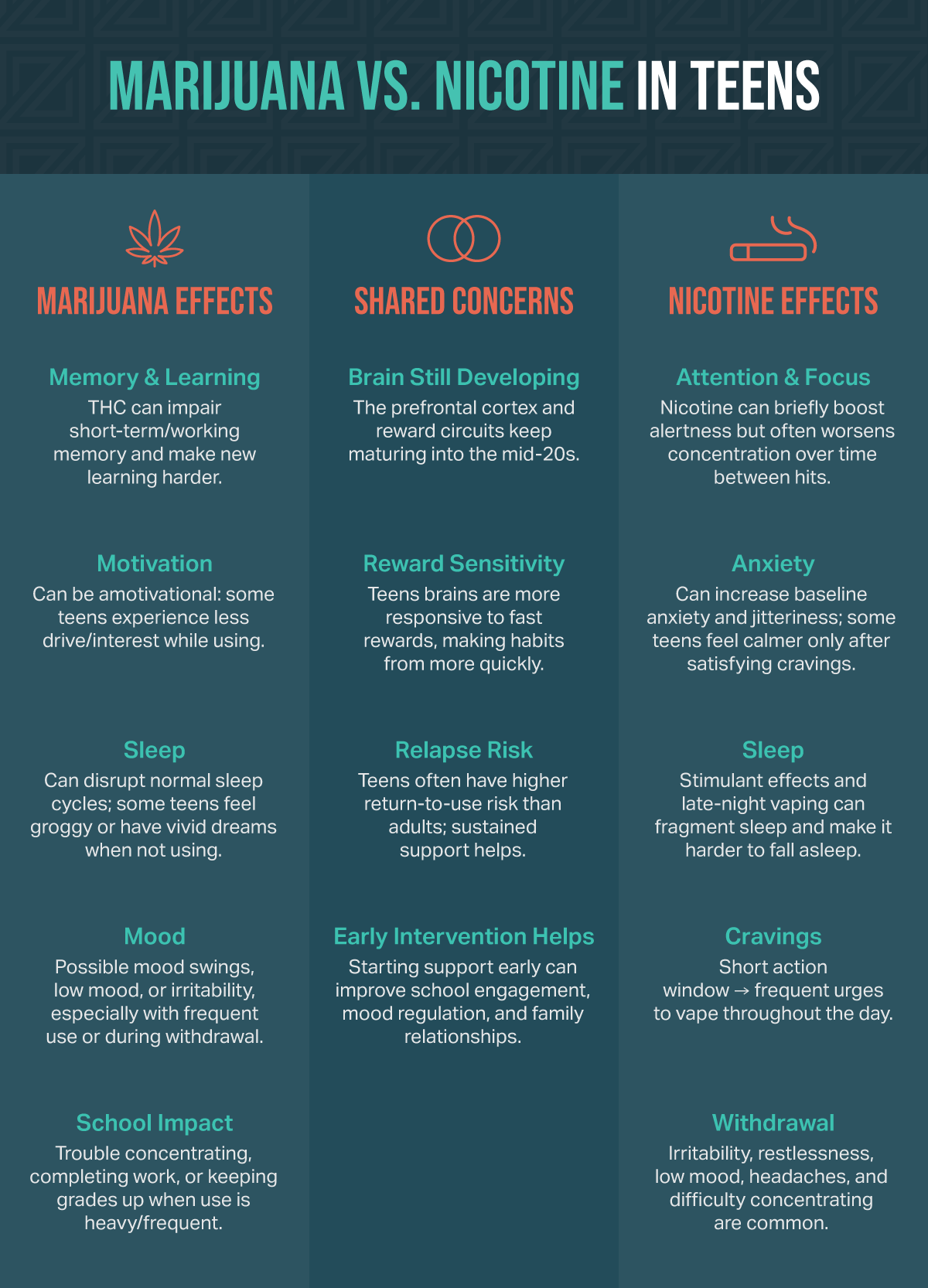 MARIJUANA VS. NICOTINE IN TEENS

MARIJUANA EFFECTS

Memory & Learning
THC can impair short-term/working memory and make new learning harder.

Motivation
Can be amotivational: some teens experience less drive/interest while using.

Sleep
Can disrupt normal sleep cycles; some teens feel groggy or have vivid dreams when not using.

Mood
Possible mood swings, low mood, or irritability, especially with frequent use or during withdrawal.

School Impact
Trouble concentrating, completing work, or keeping grades up when use is heavy/frequent.

SHARED CONCERNS

Brain Still Developing
The prefrontal cortex and reward circuits keep maturing into the mid-20s.

Reward Sensitivity
Teens brains are more responsive to fast rewards, making habits from more quickly.

Relapse Risk
Teens often have higher return-to-use risk than adults; sustained support helps.

Early Intervention Helps
Starting support early can improve school engagement, mood regulation, and family relationships.

NICOTINE EFFECTS

Attention & Focus
Nicotine can briefly boost alertness but often worsens concentration over time between hits.

Anxiety
Can increase baseline anxiety and jitteriness; some teens feel calmer only after satisfying cravings.

Sleep
Stimulant effects and late-night vaping can fragment sleep and make it harder to fall asleep.

Cravings
Short action window → frequent urges to vape throughout the day.

Withdrawal
Irritability, restlessness, low mood, headaches, and difficulty concentrating are common.