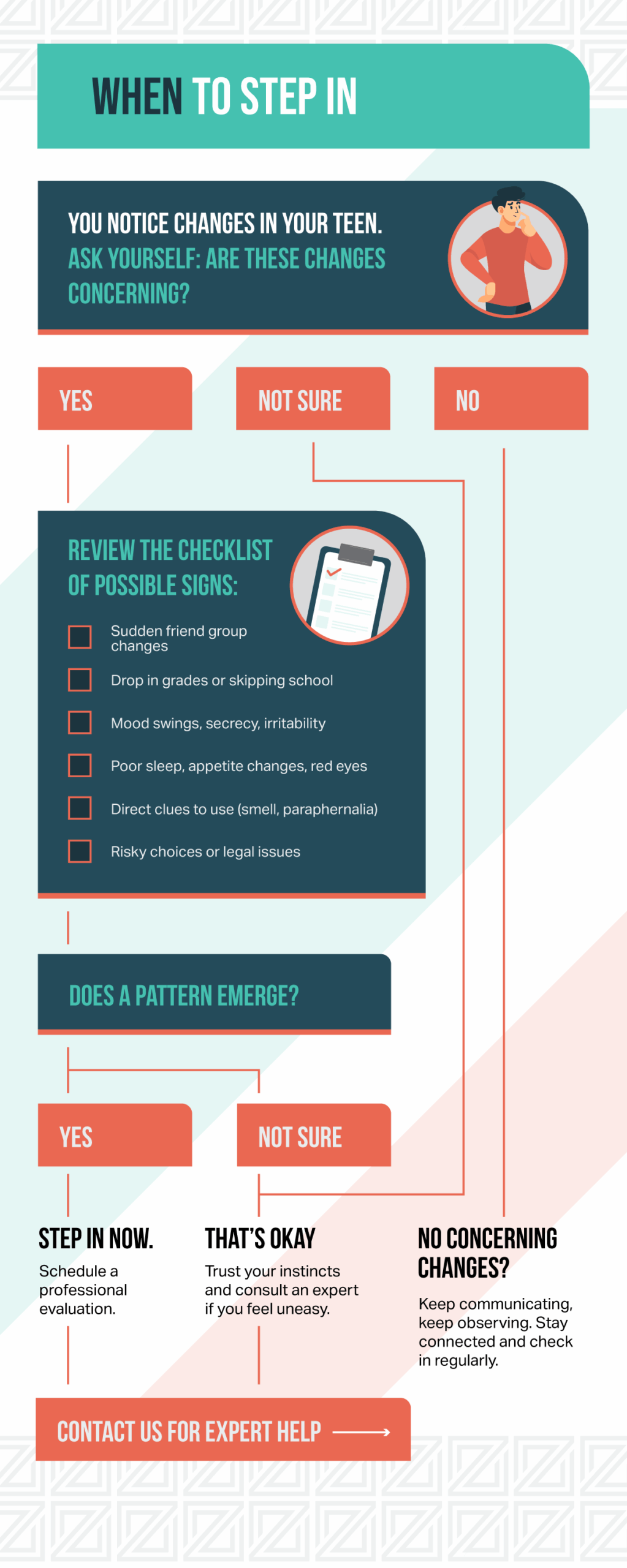 WHEN TO STEP IN

YOU NOTICE CHANGES IN YOUR TEEN.
ASK YOURSELF: ARE THESE CHANGES CONCERNING?

YES

NOT SURE

NO

REVIEW THE CHECKLIST OF POSSIBLE SIGNS:

Sudden friend group changes

Drop in grades or skipping school

Mood swings, secrecy, irritability

Poor sleep, appetite changes, red eyes

Direct clues to use (smell, paraphernalia)

Risky choices or legal issues

DOES A PATTERN EMERGE?

YES

NOT SURE

STEP IN NOW.
Schedule a professional evaluation.

THAT'S OKAY
Trust your instincts and consult an expert if you feel uneasy.

NO CONCERNING CHANGES?
Keep communicating, keep observing. Stay connected and check in regularly.

CONTACT US FOR EXPERT HELP